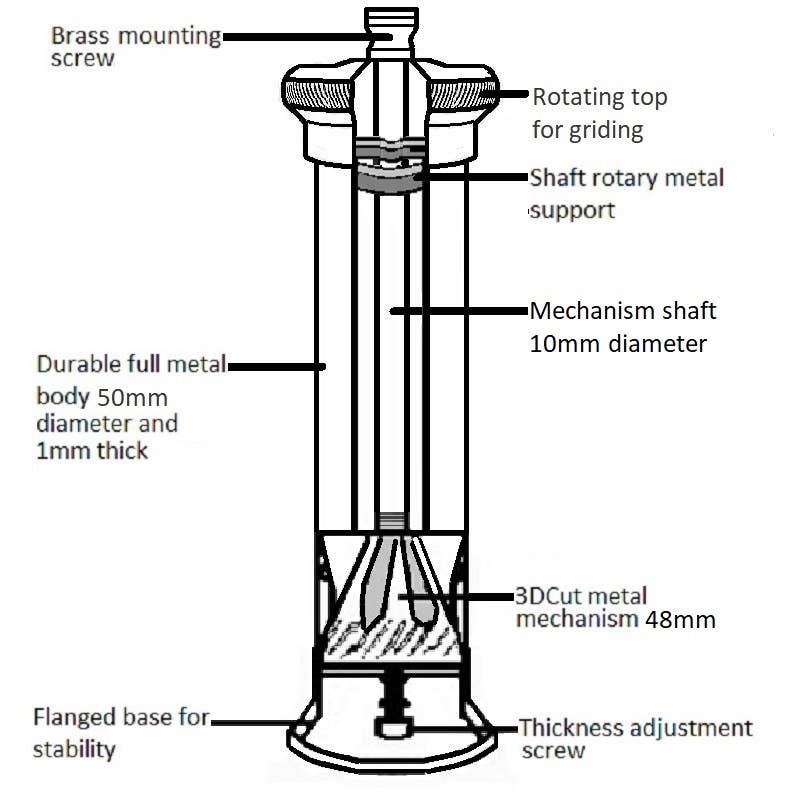 Brass mounting screw

Rotating top for griding

Shaft rotary metal support

Mechanism shaft 10mm diameter

Durable full metal body 50mm diameter and 1mm thick

3DCut metal mechanism 48mm

Flanged base for stability

Thickness adjustment screw